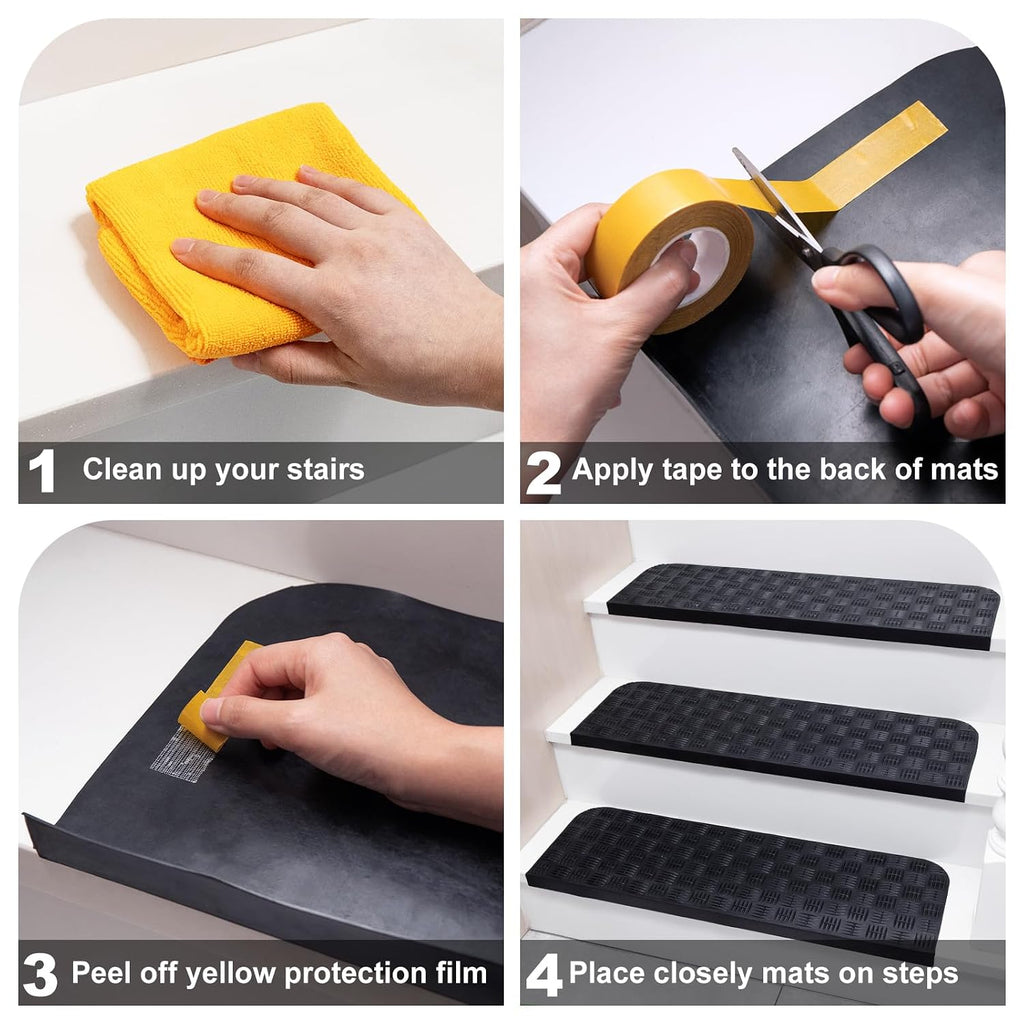 1 Clean up your stairs

2 Apply tape to the back of mats

3 Peel off yellow protection film

4 Place closely mats on steps