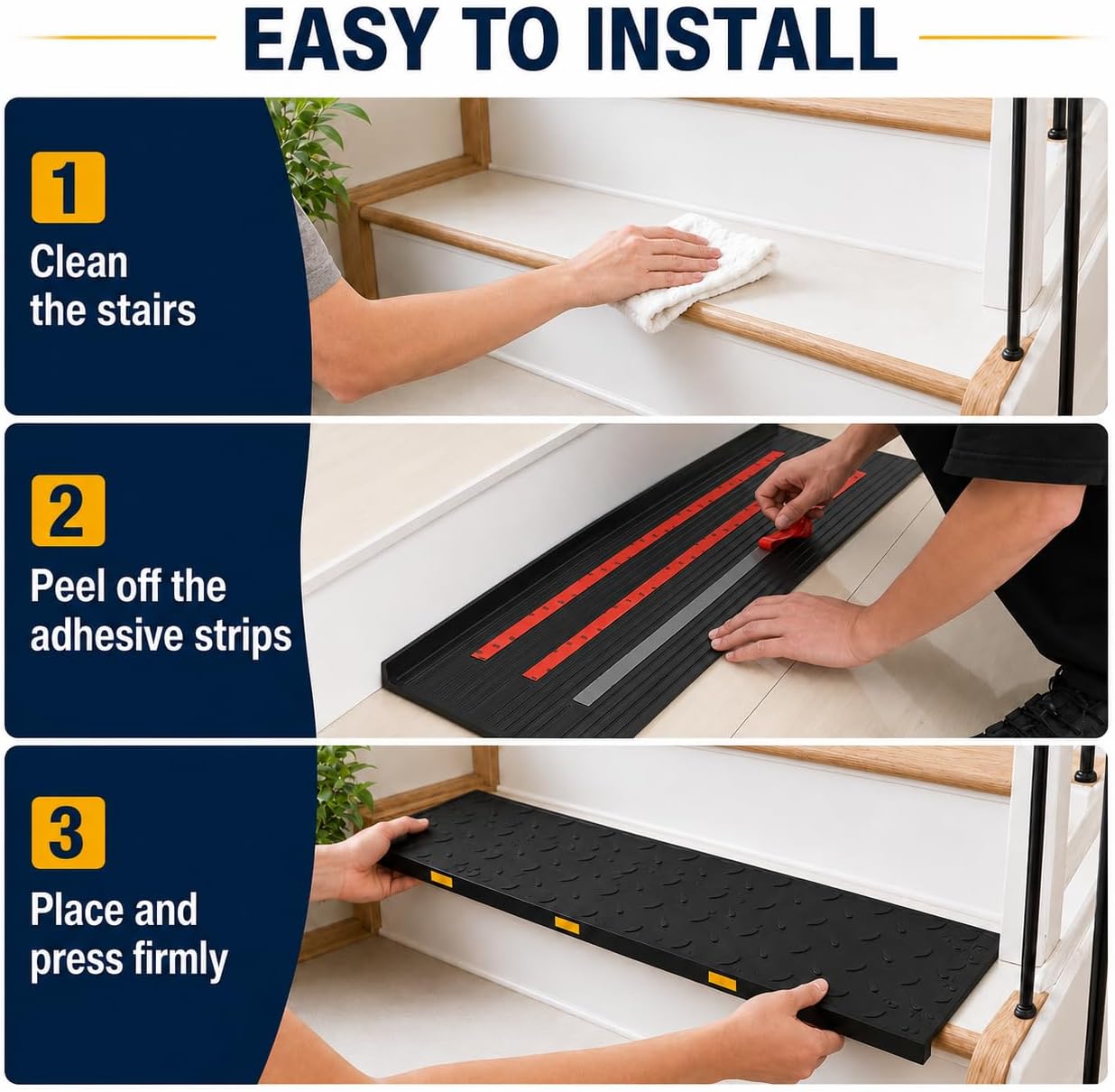 EASY TO INSTALL

1
Clean the stairs

2
Peel off the adhesive strips

3
Place and press firmly